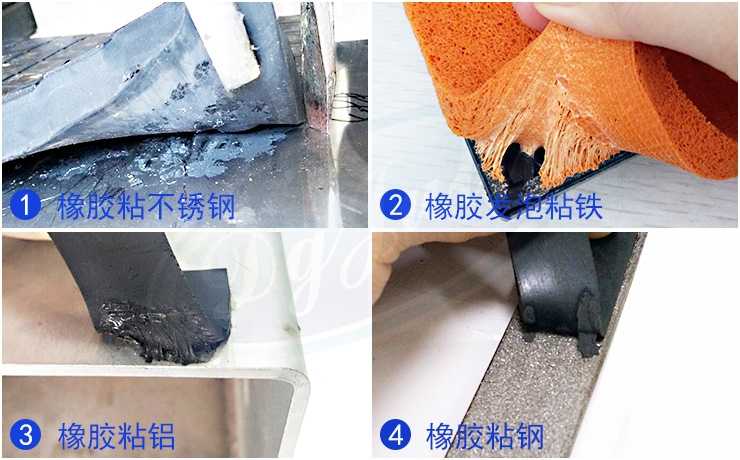 1 橡胶粘不锈钢

2 橡胶发泡粘铁

3 橡胶粘铝

4 橡胶粘钢